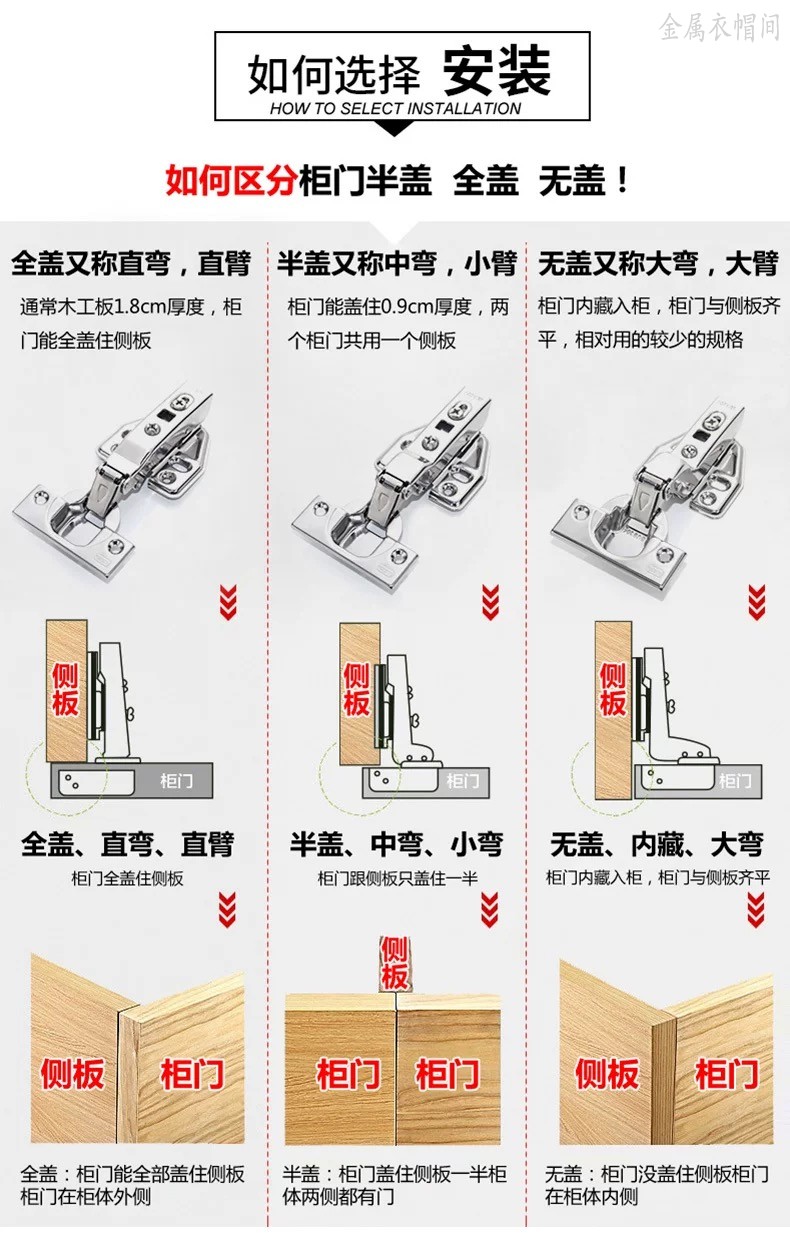 金属衣帽间

如何选择 安装
HOW TO SELECT INSTALLATION

如何区分柜门半盖 全盖 无盖！

全盖又称直弯，直臂

通常木工板1.8cm厚度，柜门能全盖住侧板

侧板

柜门

全盖、直弯、直臂

柜门全盖住侧板

侧板

柜门

全盖：柜门能全部盖住侧板柜门在柜体外侧

半盖又称中弯，小臂

柜门能盖住0.9cm厚度，两个柜门共用一个侧板

侧板

柜门

半盖、中弯、小弯

柜门跟侧板只盖住一半

侧板

柜门

柜门

半盖：柜门盖住侧板一半柜体两侧都有门

无盖又称大弯，大臂

柜门内藏入柜，柜门与侧板齐平，相对用的较少的规格

侧板

柜门

无盖、内藏、大弯

柜门内藏入柜，柜门与侧板齐平

侧板

柜门

无盖：柜门没盖住侧板柜门在柜体内侧