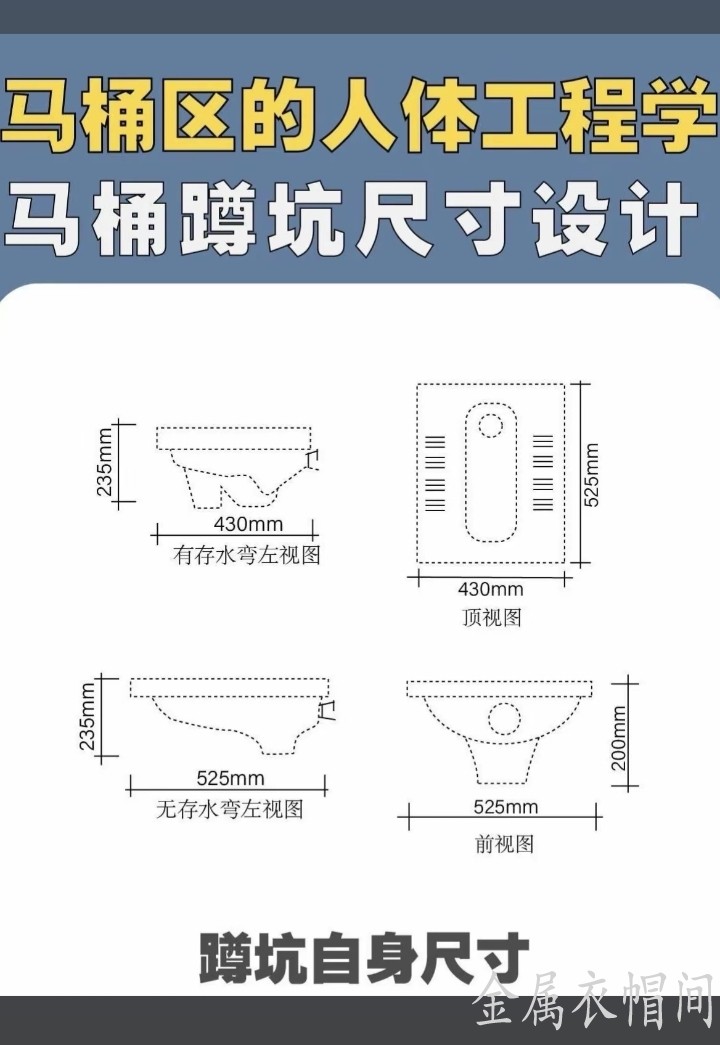 马桶区的人体工程学
马桶蹲坑尺寸设计

235mm
430mm
有存水弯左视图

525mm
430mm
顶视图

235mm
525mm
无存水弯左视图

200mm
525mm
前视图

蹲坑自身尺寸

金属衣帽间